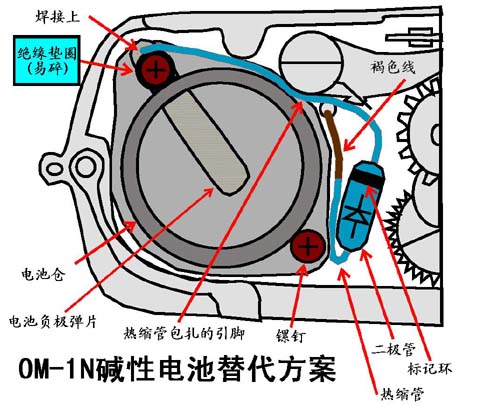 焊接上

绝缘垫圈
(易碎)

褐色线

电池仓

电池负极弹片

热缩管包扎的引脚

镙钉

二极管

标记环

热缩管

OM-1N碱性电池替代方案